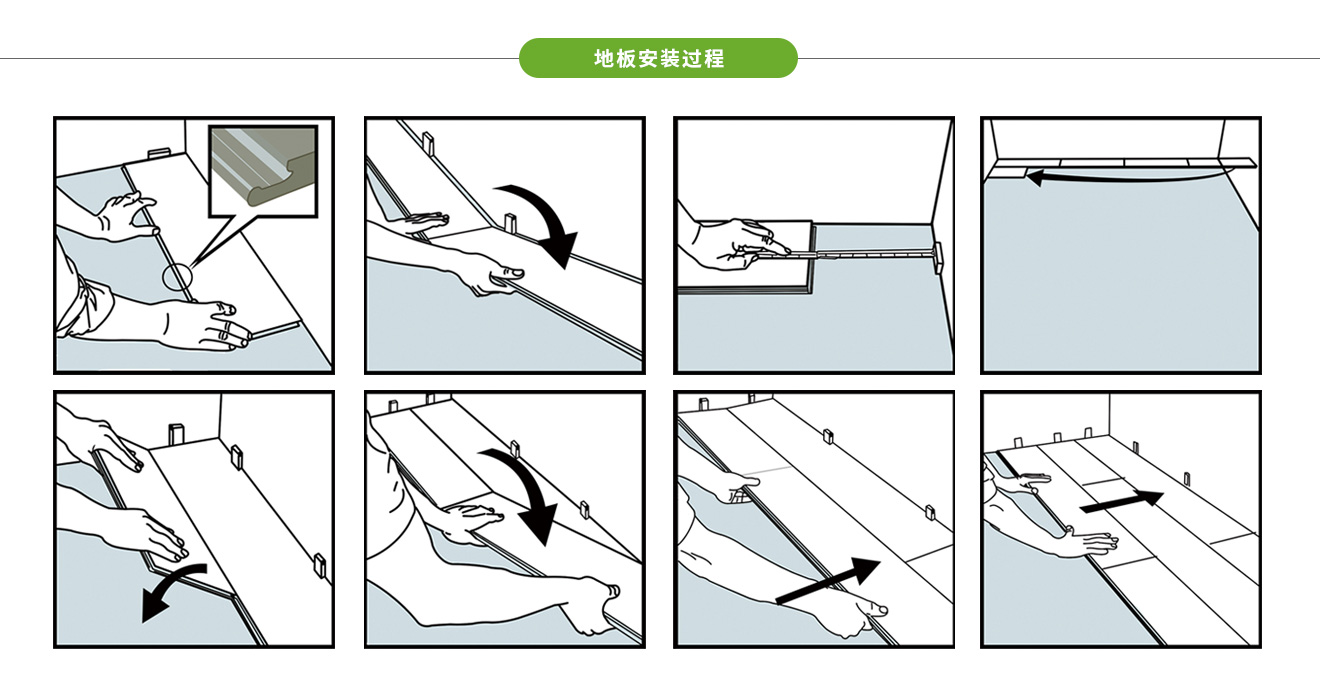 地板安装过程