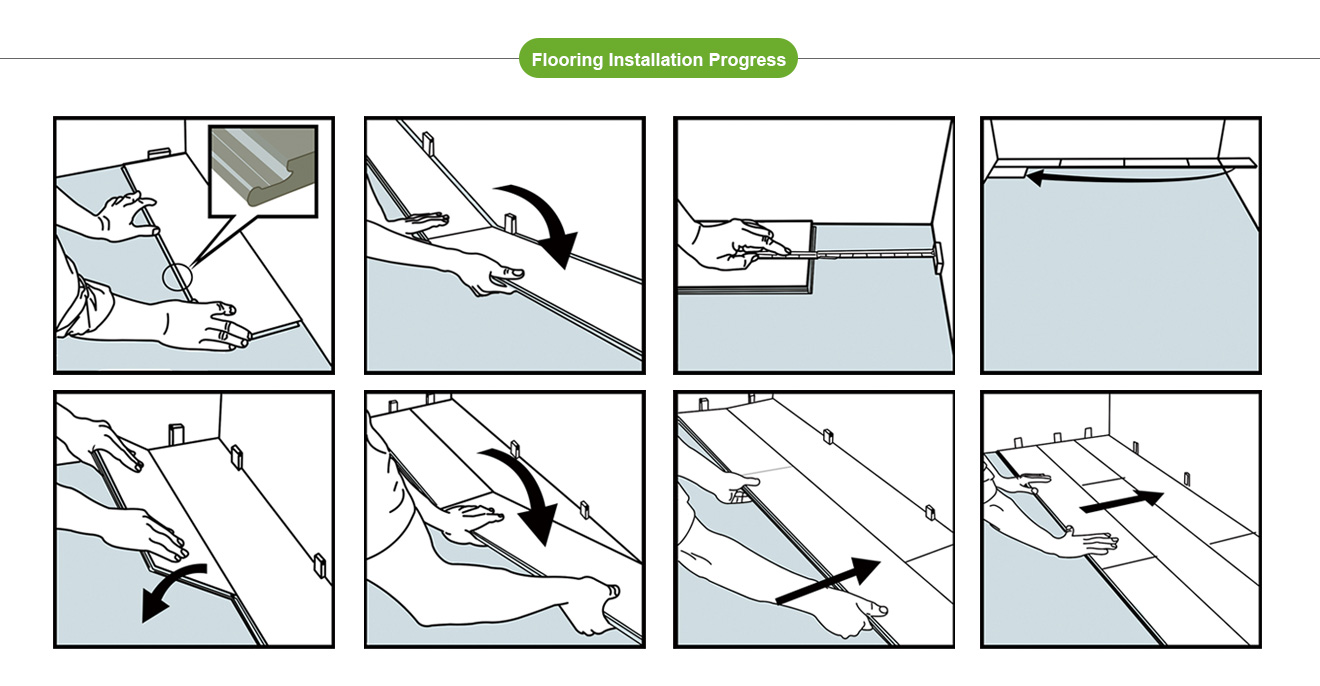 Flooring Installation Progress